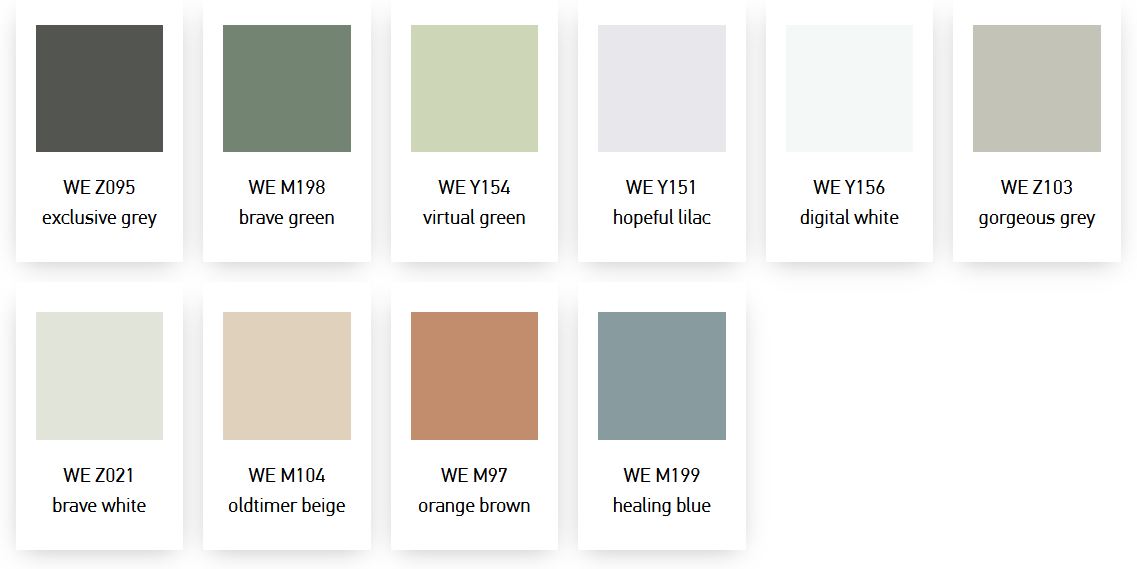 WE Z095
exclusive grey

WE M198
brave green

WE Y154
virtual green

WE Y151
hopeful lilac

WE Y156
digital white

WE Z103
gorgeous grey

WE Z021
brave white

WE M104
oldtimer beige

WE M97
orange brown

WE M199
healing blue